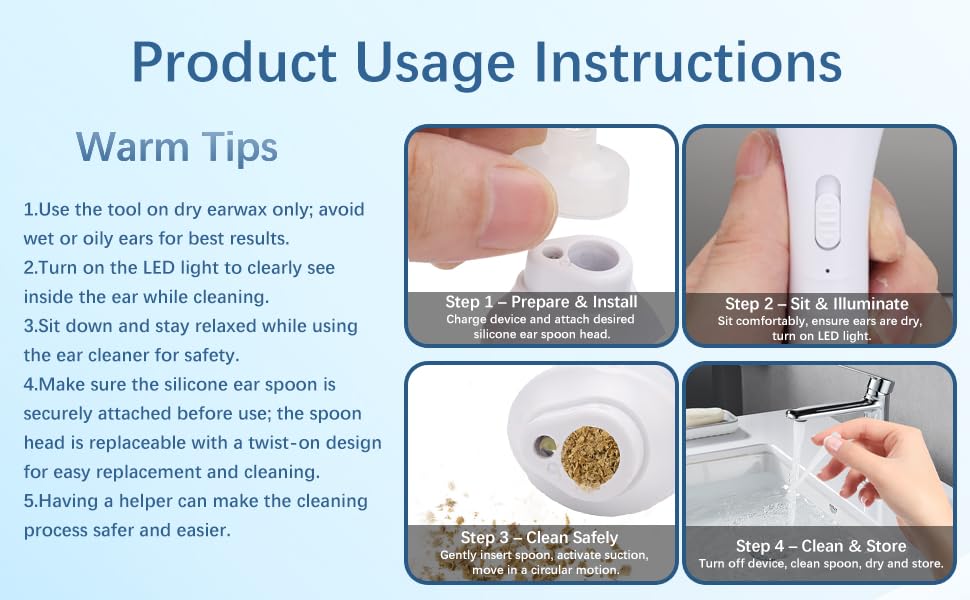 Product Usage Instructions

Warm Tips

1.Use the tool on dry earwax only; avoid wet or oily ears for best results.
2.Turn on the LED light to clearly see inside the ear while cleaning.
3.Sit down and stay relaxed while using the ear cleaner for safety.
4.Make sure the silicone ear spoon is securely attached before use; the spoon head is replaceable with a twist-on design for easy replacement and cleaning.
5.Having a helper can make the cleaning process safer and easier.

Step 1 – Prepare & Install
Charge device and attach desired silicone ear spoon head.

Step 2 – Sit & Illuminate
Sit comfortably, ensure ears are dry, turn on LED light.

Step 3 – Clean Safely
Gently insert spoon, activate suction, move in a circular motion.

Step 4 – Clean & Store
Turn off device, clean spoon, dry and store.