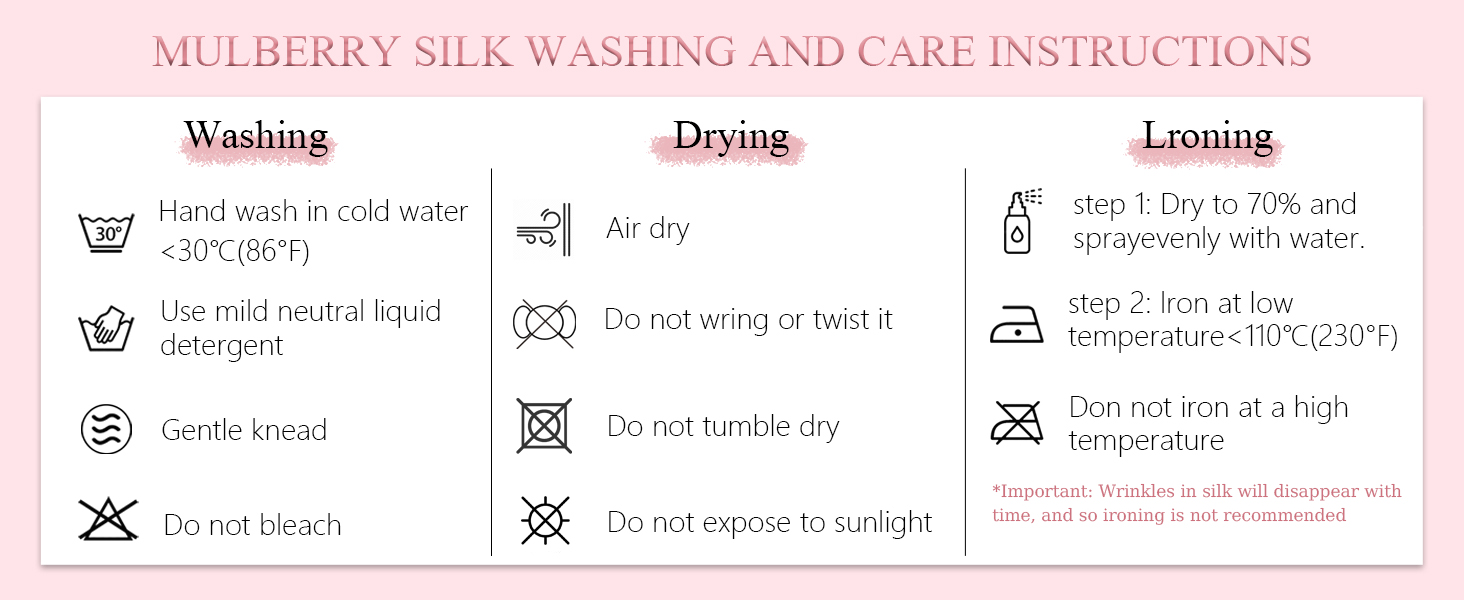 MULBERRY SILK WASHING AND CARE INSTRUCTIONS

Washing

30°

Hand wash in cold water <30℃(86°F)

Use mild neutral liquid detergent

Gentle knead

Do not bleach

Drying

Air dry

Do not wring or twist it

Do not tumble dry

Do not expose to sunlight

Lroning

step 1: Dry to 70% and sprayevenly with water.

step 2: Iron at low temperature<110℃(230°F)

Don not iron at a high temperature

*Important: Wrinkles in silk will disappear with time, and so ironing is not recommended