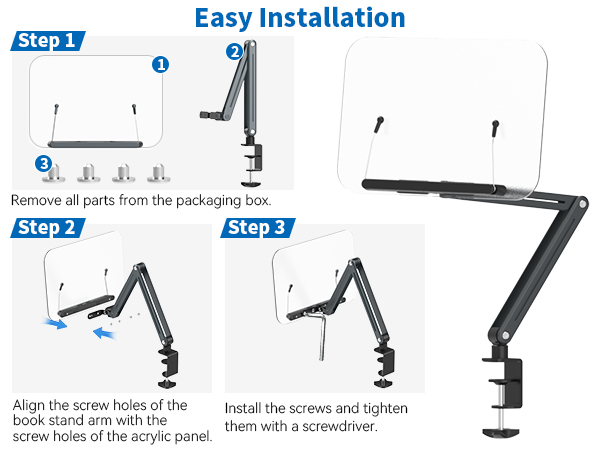 Easy Installation

Step 1

1

2

3

Remove all parts from the packaging box.

Step 2

Align the screw holes of the book stand arm with the screw holes of the acrylic panel.

Step 3

Install the screws and tighten them with a screwdriver.