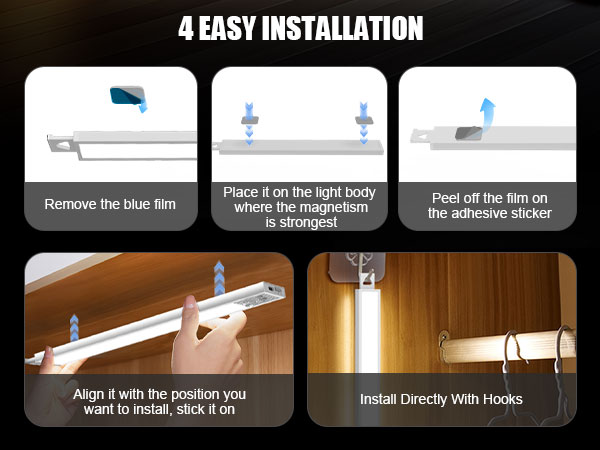 4 EASY INSTALLATION

Remove the blue film

Place it on the light body where the magnetism is strongest

Peel off the film on the adhesive sticker

Align it with the position you want to install, stick it on

Install Directly With Hooks