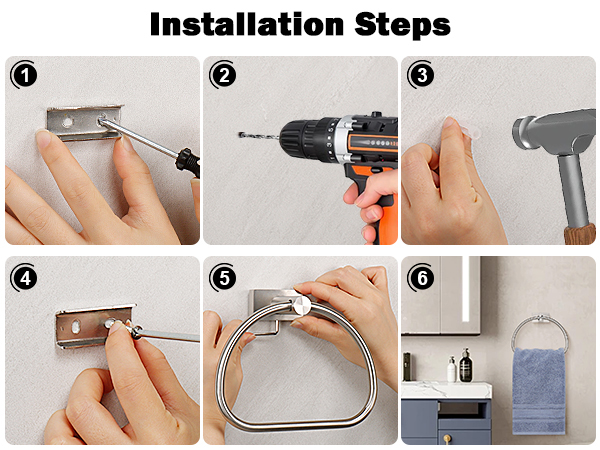 Installation Steps

1

2

3

4

5

6