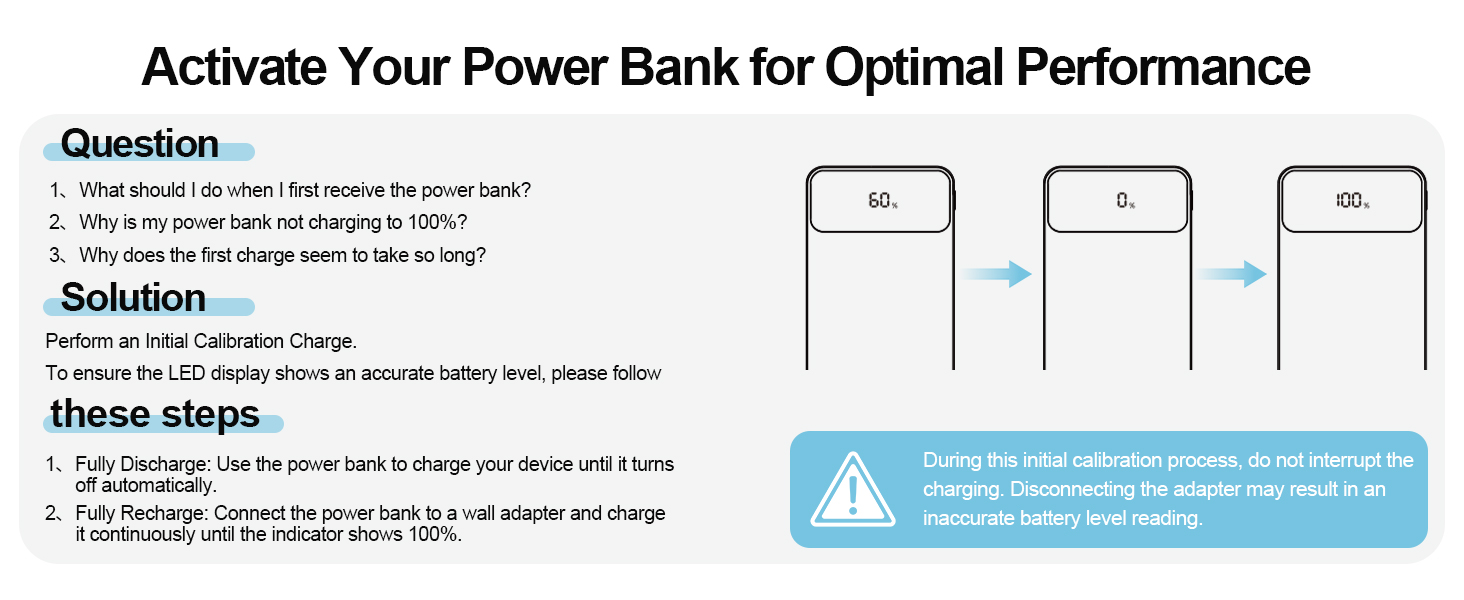 Activate Your Power Bank for Optimal Performance

Question

1、What should I do when I first receive the power bank?

2、Why is my power bank not charging to 100%?

3、Why does the first charge seem to take so long?

Solution

Perform an Initial Calibration Charge.

To ensure the LED display shows an accurate battery level, please follow

these steps

1、Fully Discharge: Use the power bank to charge your device until it turns off automatically.

2、Fully Recharge: Connect the power bank to a wall adapter and charge it continuously until the indicator shows 100%.

60%

0%

100%

During this initial calibration process, do not interrupt the charging. Disconnecting the adapter may result in an inaccurate battery level reading.