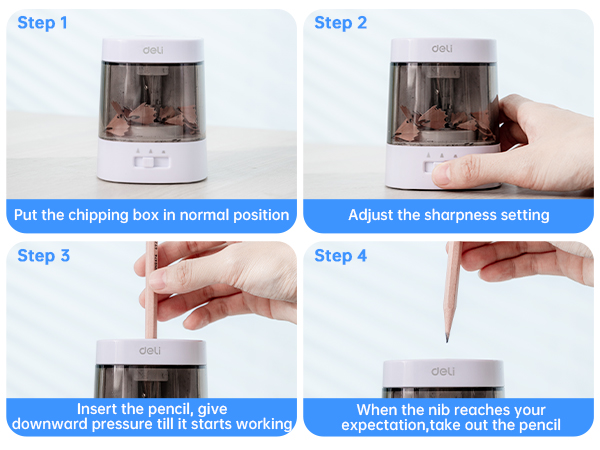 Step 1

deli

Put the chipping box in normal position

Step 2

deli

Adjust the sharpness setting

Step 3

deli

Insert the pencil, give downward pressure till it starts working

Step 4

deli

When the nib reaches your expectation,take out the pencil