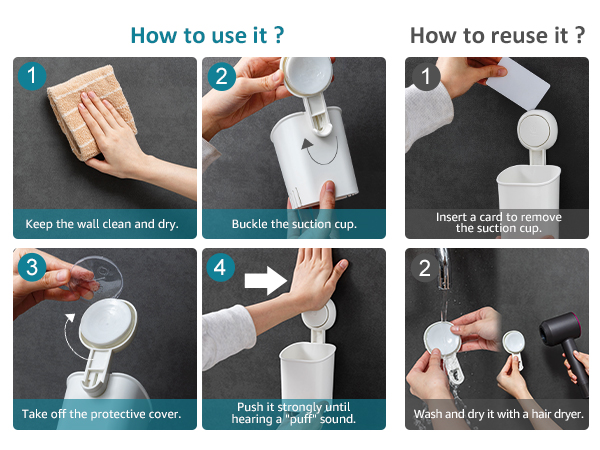 How to use it ?

1
Keep the wall clean and dry.

2
Buckle the suction cup.

3
Take off the protective cover.

4
Push it strongly until hearing a "puff" sound.

How to reuse it ?

1
Insert a card to remove the suction cup.

2
Wash and dry it with a hair dryer.