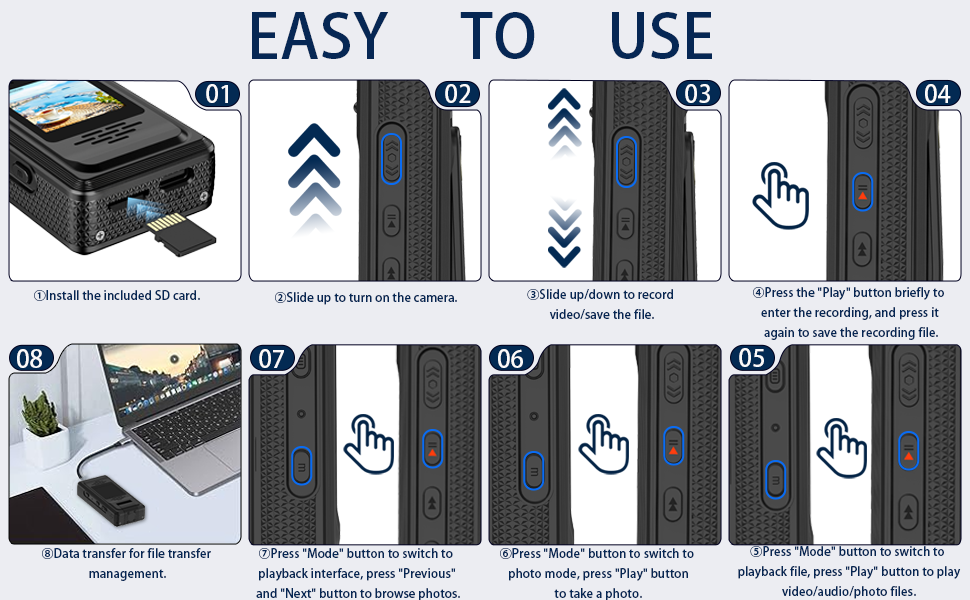 EASY TO USE

01

①Install the included SD card.

02

②Slide up to turn on the camera.

03

③Slide up/down to record video/save the file.

04

④Press the "Play" button briefly to enter the recording, and press it again to save the recording file.

08

⑧Data transfer for file transfer management.

07

⑦Press "Mode" button to switch to playback interface, press "Previous" and "Next" button to browse photos.

06

⑥Press "Mode" button to switch to photo mode, press "Play" button to take a photo.

05

⑤Press "Mode" button to switch to playback file, press "Play" button to play video/audio/photo files.