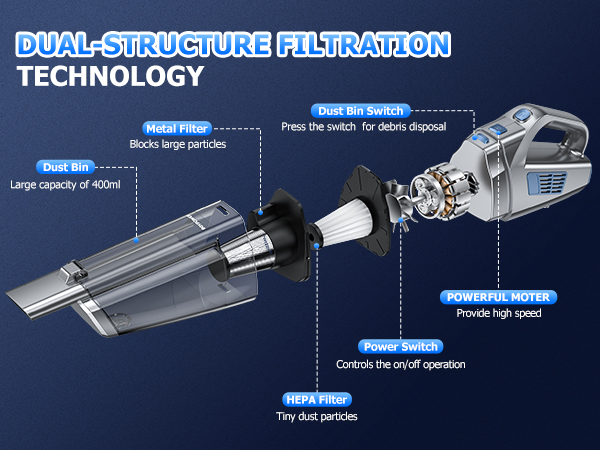 DUAL-STRUCTURE FILTRATION
TECHNOLOGY

Dust Bin Switch
Press the switch for debris disposal

Metal Filter
Blocks large particles

Dust Bin
Large capacity of 400ml

POWERFUL MOTER
Provide high speed

Power Switch
Controls the on/off operation

HEPA Filter
Tiny dust particles