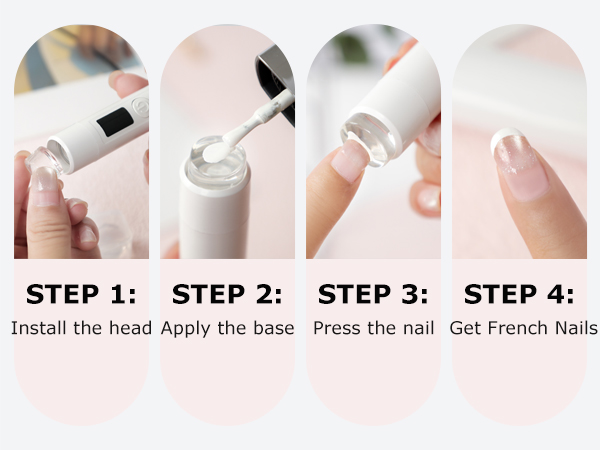 STEP 1:
Install the head

STEP 2:
Apply the base

STEP 3:
Press the nail

STEP 4:
Get French Nails