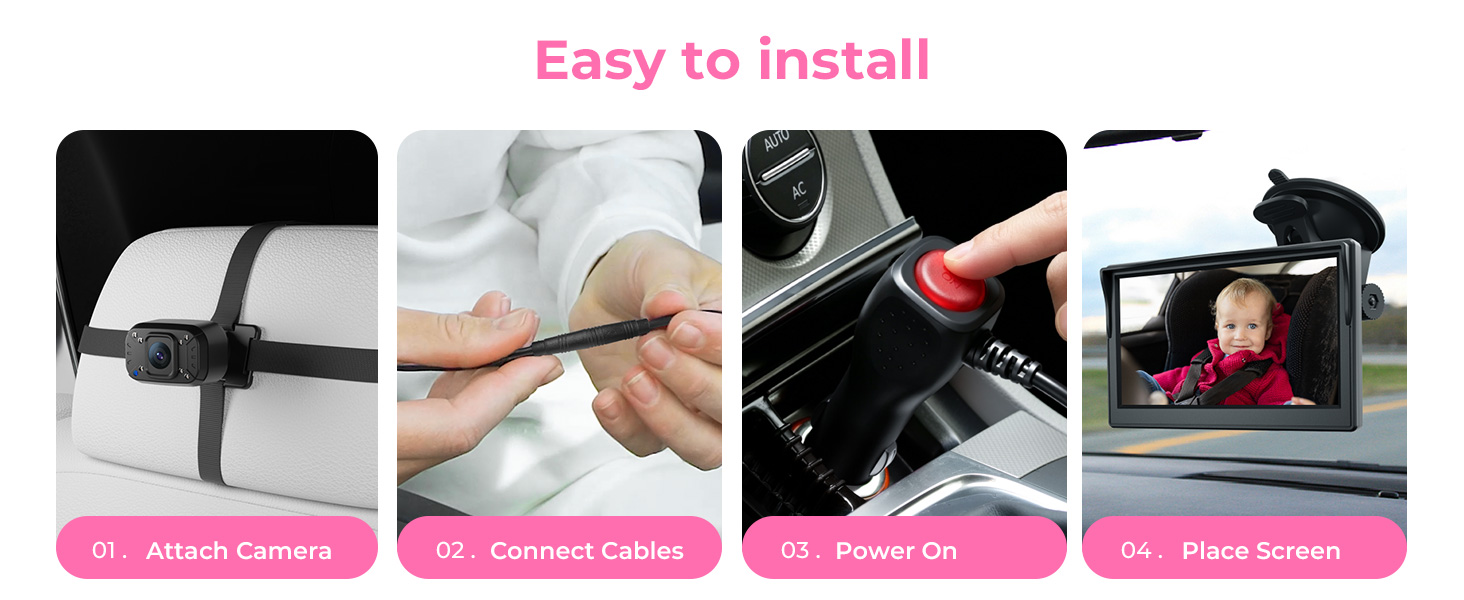 Easy to install

AUTO
AC

01. Attach Camera

02. Connect Cables

03. Power On

04. Place Screen