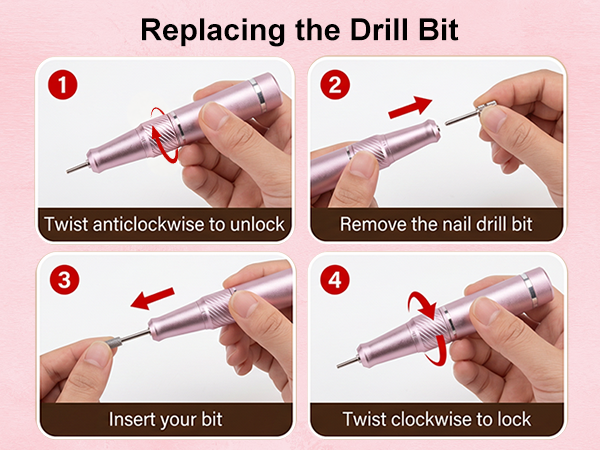 Replacing the Drill Bit

1
Twist anticlockwise to unlock

2
Remove the nail drill bit

3
Insert your bit

4
Twist clockwise to lock