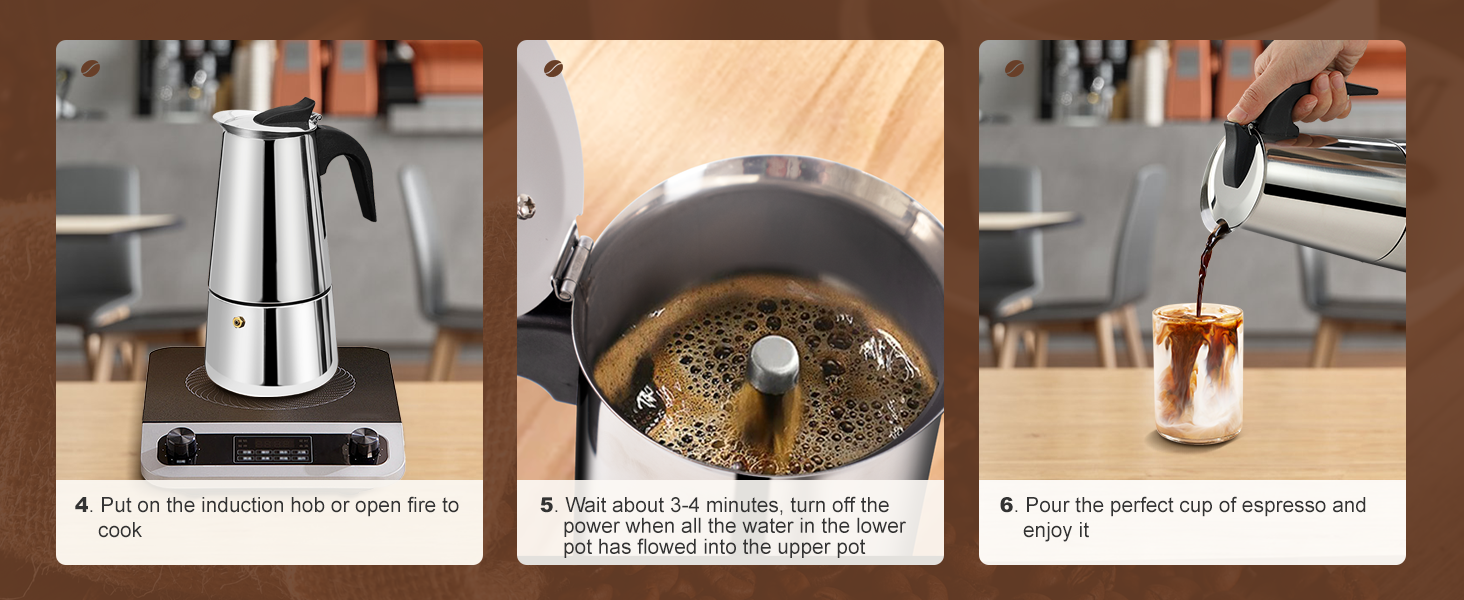 4. Put on the induction hob or open fire to cook

5. Wait about 3-4 minutes, turn off the power when all the water in the lower pot has flowed into the upper pot

6. Pour the perfect cup of espresso and enjoy it