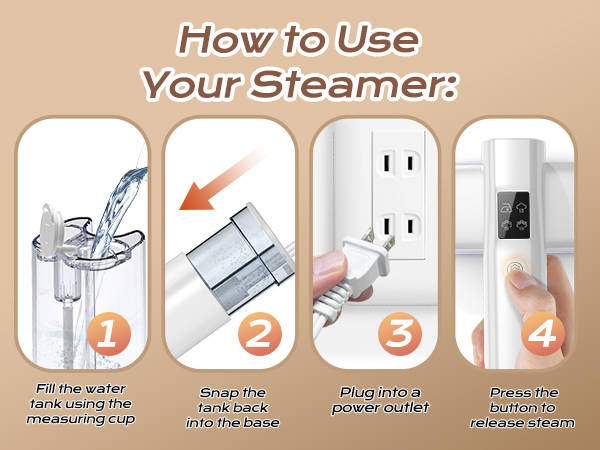 How to Use Your Steamer:

1

Fill the water tank using the measuring cup

2

Snap the tank back into the base

3

Plug into a power outlet

4

Press the button to release steam