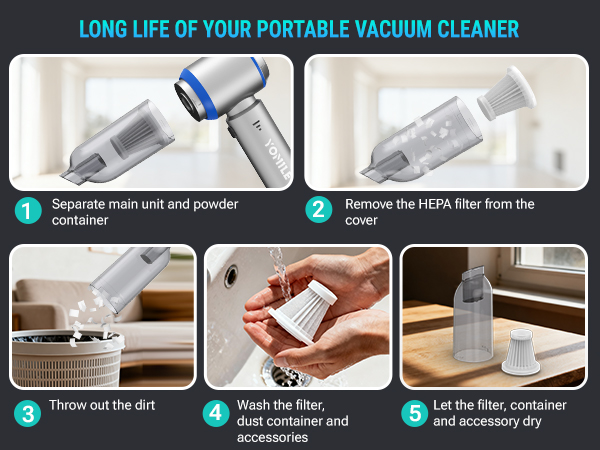 LONG LIFE OF YOUR PORTABLE VACUUM CLEANER

YONILE

1 Separate main unit and powder container

2 Remove the HEPA filter from the cover

3 Throw out the dirt

4 Wash the filter, dust container and accessories

5 Let the filter, container and accessory dry