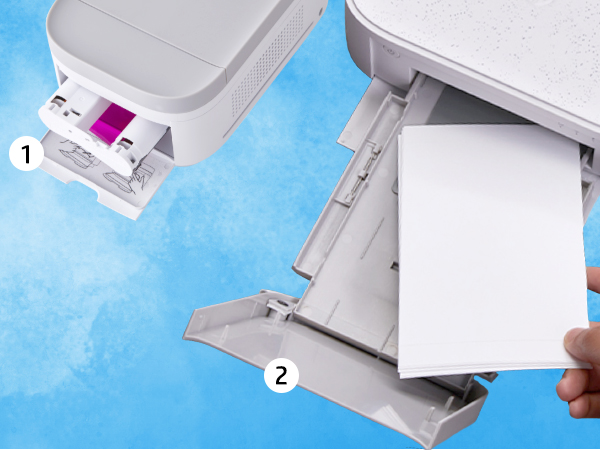 1

2