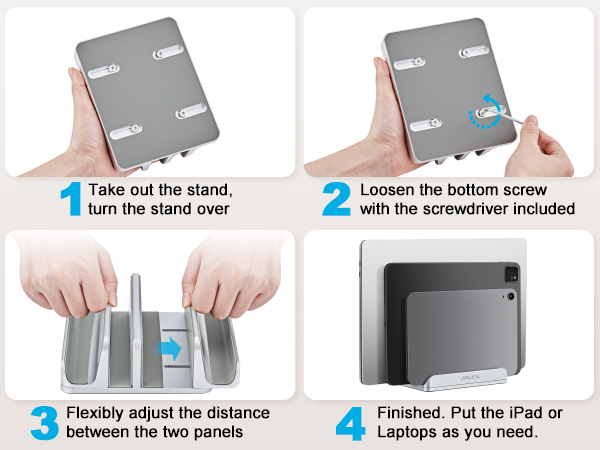 1 Take out the stand, turn the stand over

2 Loosen the bottom screw with the screwdriver included

3 Flexibly adjust the distance between the two panels

4 Finished. Put the iPad or Laptops as you need.