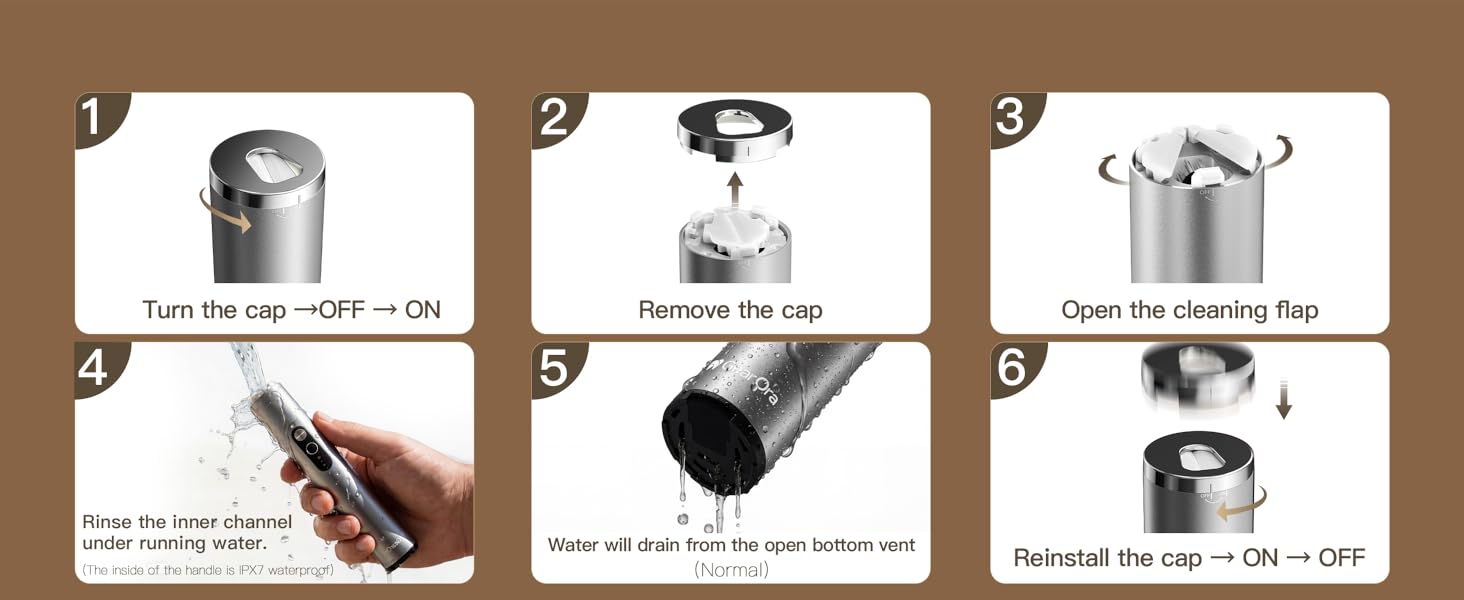 1

Turn the cap →OFF → ON

2

Remove the cap

3

Open the cleaning flap

4

Rinse the inner channel under running water.

(The inside of the handle is IPX7 waterproof)

5

Water will drain from the open bottom vent (Normal)

6

Reinstall the cap → ON → OFF