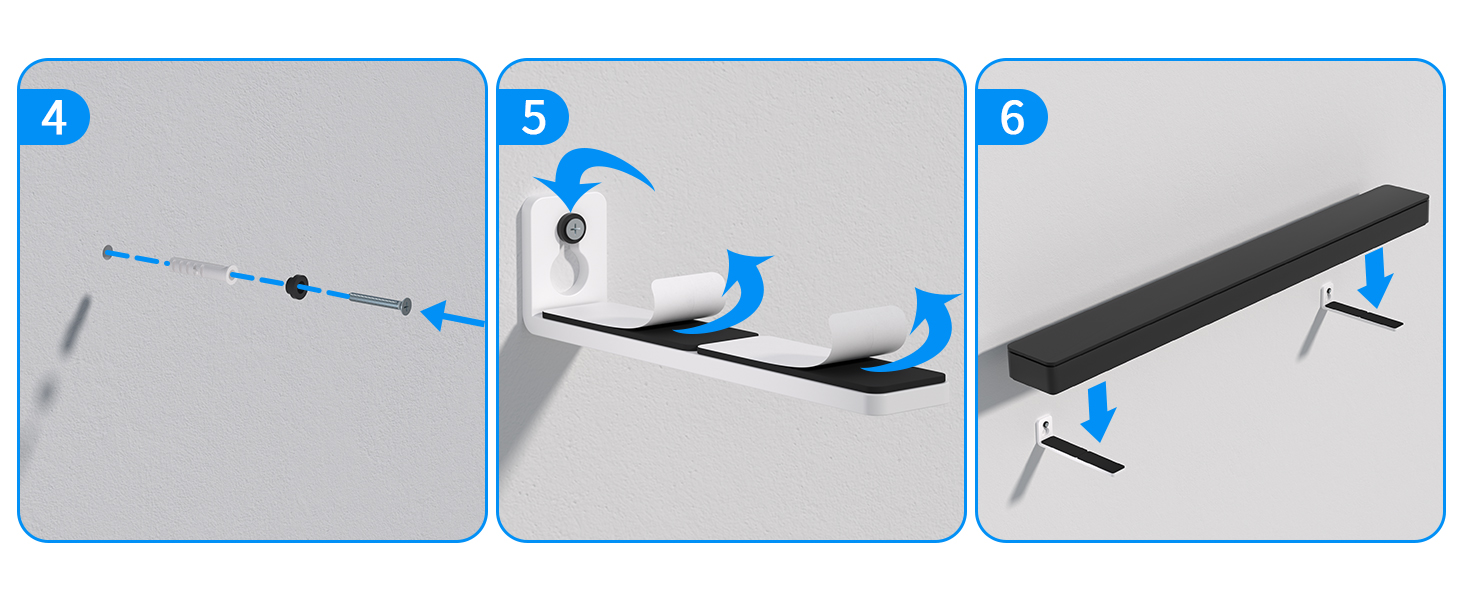 4

5

6