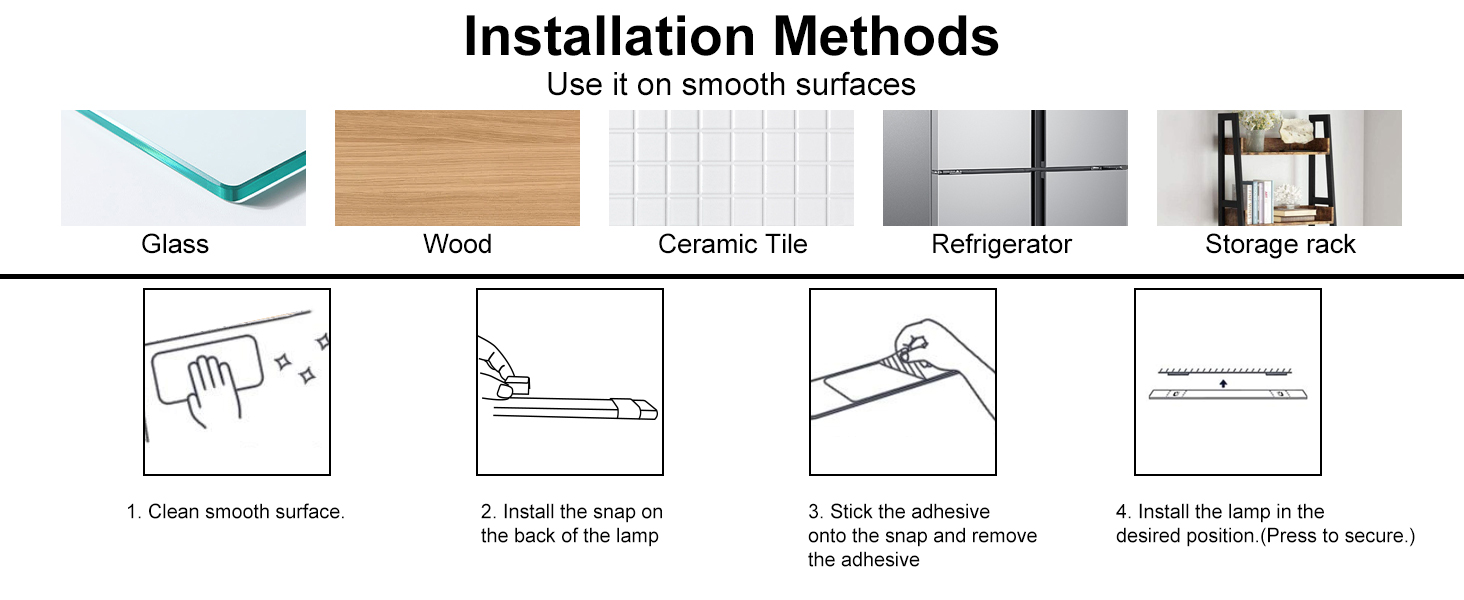 Installation Methods
Use it on smooth surfaces

Glass

Wood

Ceramic Tile

Refrigerator

Storage rack

1. Clean smooth surface.

2. Install the snap on the back of the lamp

3. Stick the adhesive onto the snap and remove the adhesive

4. Install the lamp in the desired position.(Press to secure.)