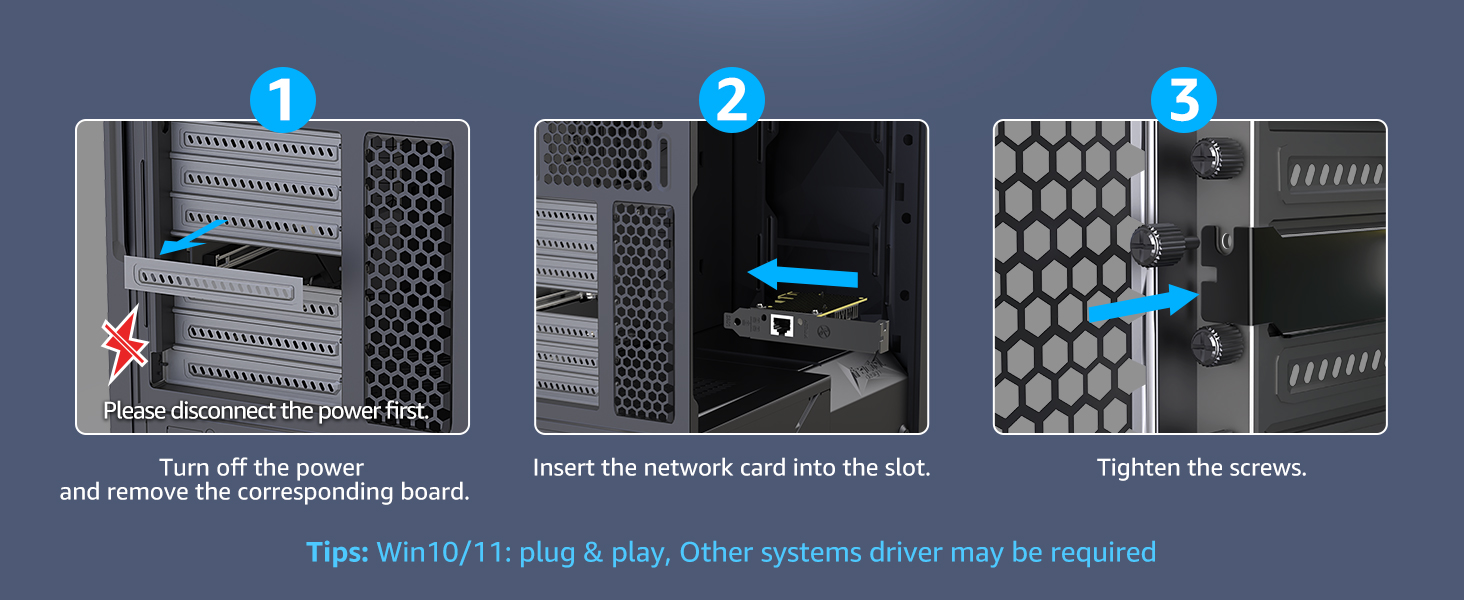 1

Please disconnect the power first.

Turn off the power and remove the corresponding board.

2

Insert the network card into the slot.

3

Tighten the screws.

Tips: Win10/11: plug & play, Other systems driver may be required