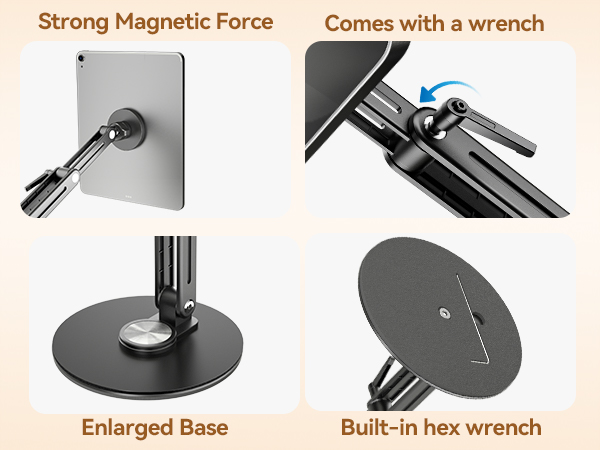 Strong Magnetic Force

Comes with a wrench

Enlarged Base

Built-in hex wrench