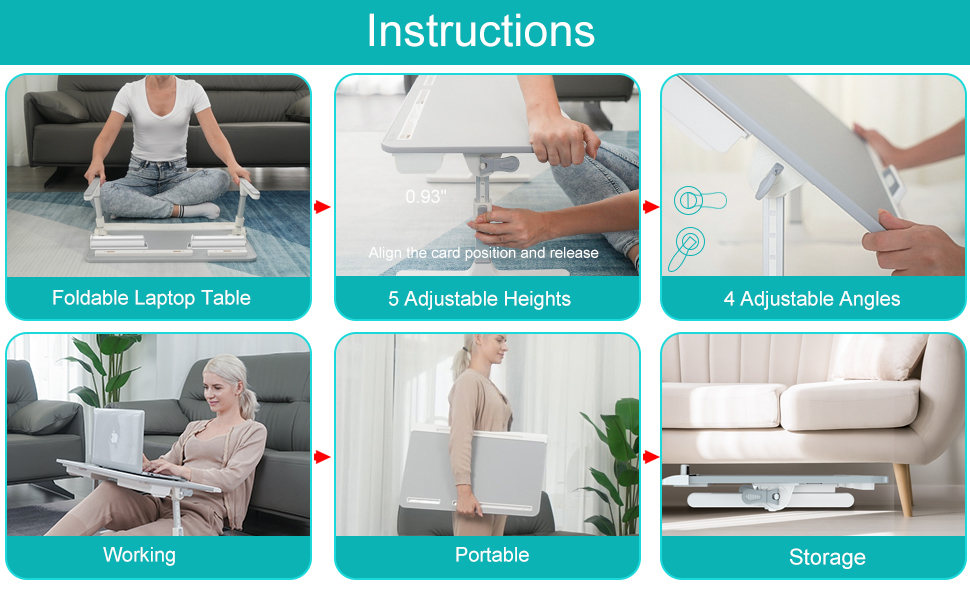 Instructions

Foldable Laptop Table

0.93"

Align the card position and release

5 Adjustable Heights

4 Adjustable Angles

Working

Portable

Storage