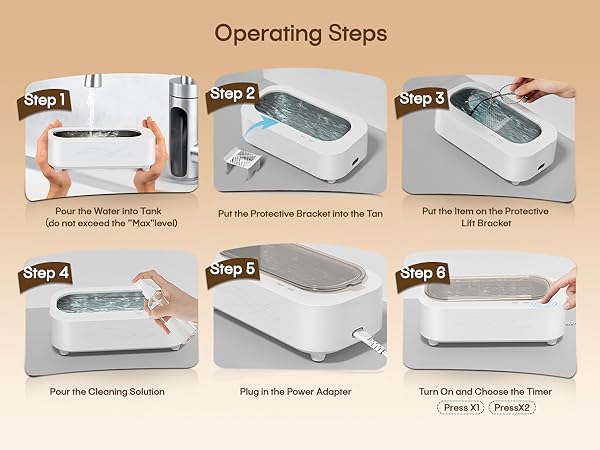 Operating Steps

Step 1

Pour the Water into Tank (do not exceed the "Max"level)

Step 2

Put the Protective Bracket into the Tan

Step 3

Put the Item on the Protective Lift Bracket

Step 4

Pour the Cleaning Solution

Step 5

Plug in the Power Adapter

Step 6

Turn On and Choose the Timer

Press X1 PressX2