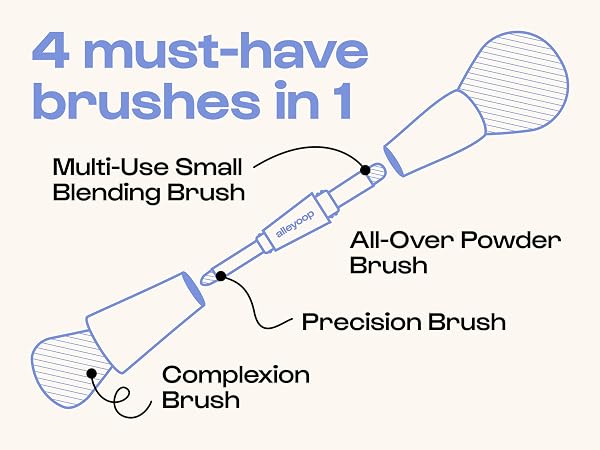 4 must-have brushes in 1

Multi-Use Small Blending Brush

alleyoop

All-Over Powder Brush

Precision Brush

Complexion Brush