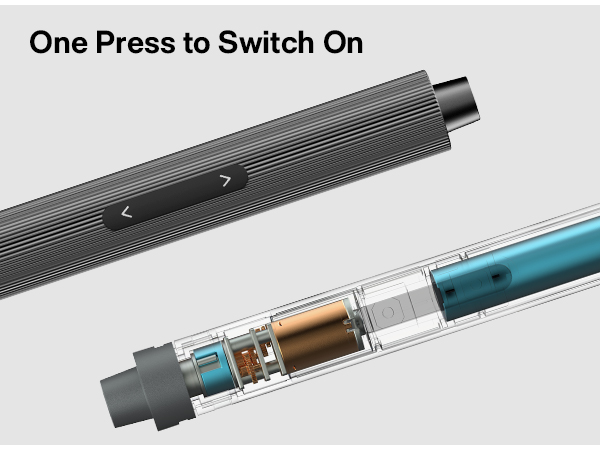 One Press to Switch On

<
>