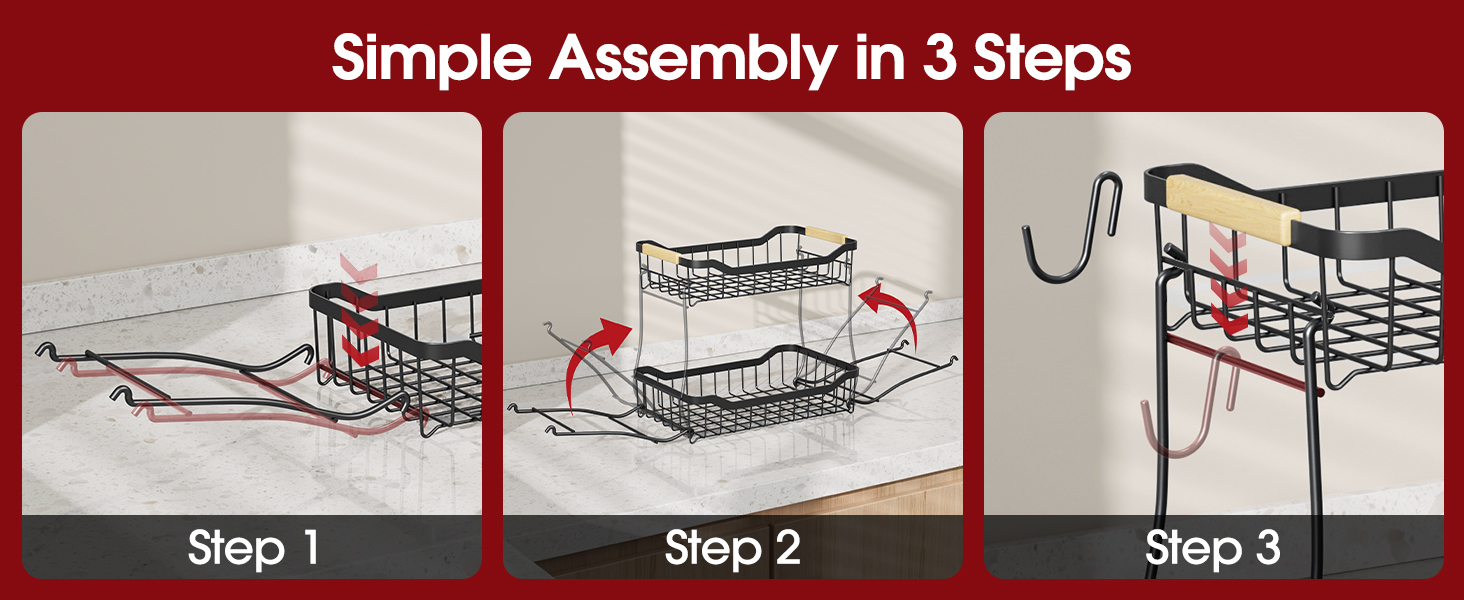 Simple Assembly in 3 Steps

Step 1

Step 2

Step 3