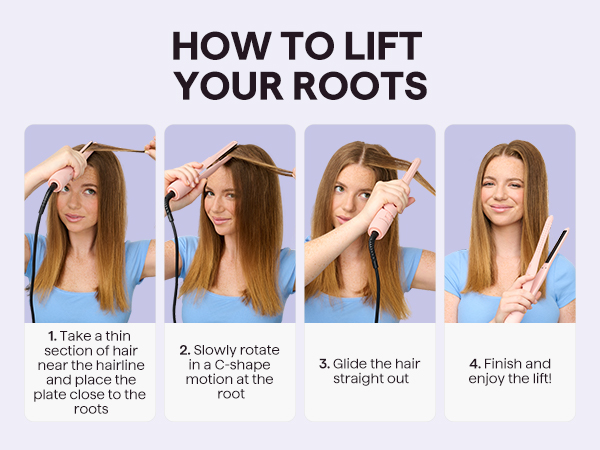 HOW TO LIFT YOUR ROOTS

1. Take a thin section of hair near the hairline and place the plate close to the roots

2. Slowly rotate in a C-shape motion at the root

3. Glide the hair straight out

4. Finish and enjoy the lift!