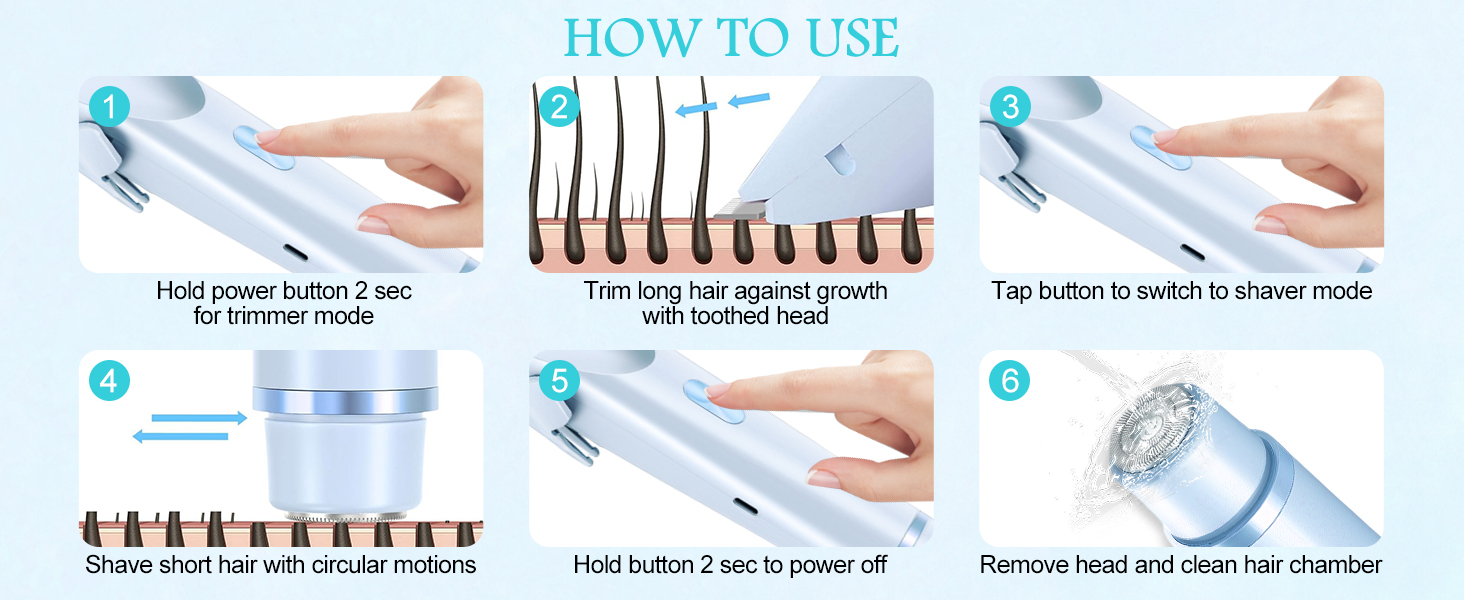 HOW TO USE

1
Hold power button 2 sec for trimmer mode

2
Trim long hair against growth with toothed head

3
Tap button to switch to shaver mode

4
Shave short hair with circular motions

5
Hold button 2 sec to power off

6
Remove head and clean hair chamber