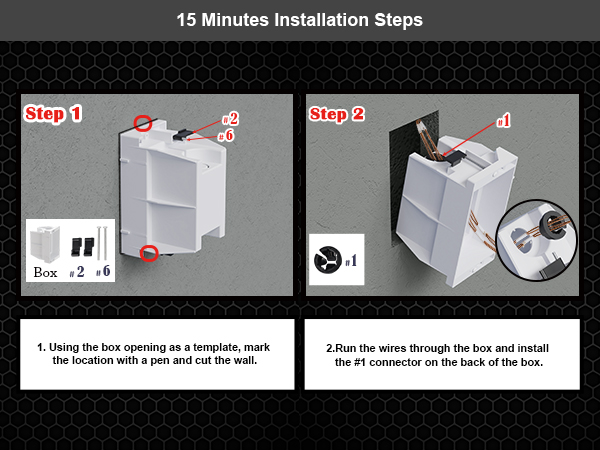 15 Minutes Installation Steps

Step 1

#2

#6

Box #2 #6

Step 2

#1

#1

1. Using the box opening as a template, mark the location with a pen and cut the wall.

2.Run the wires through the box and install the #1 connector on the back of the box.