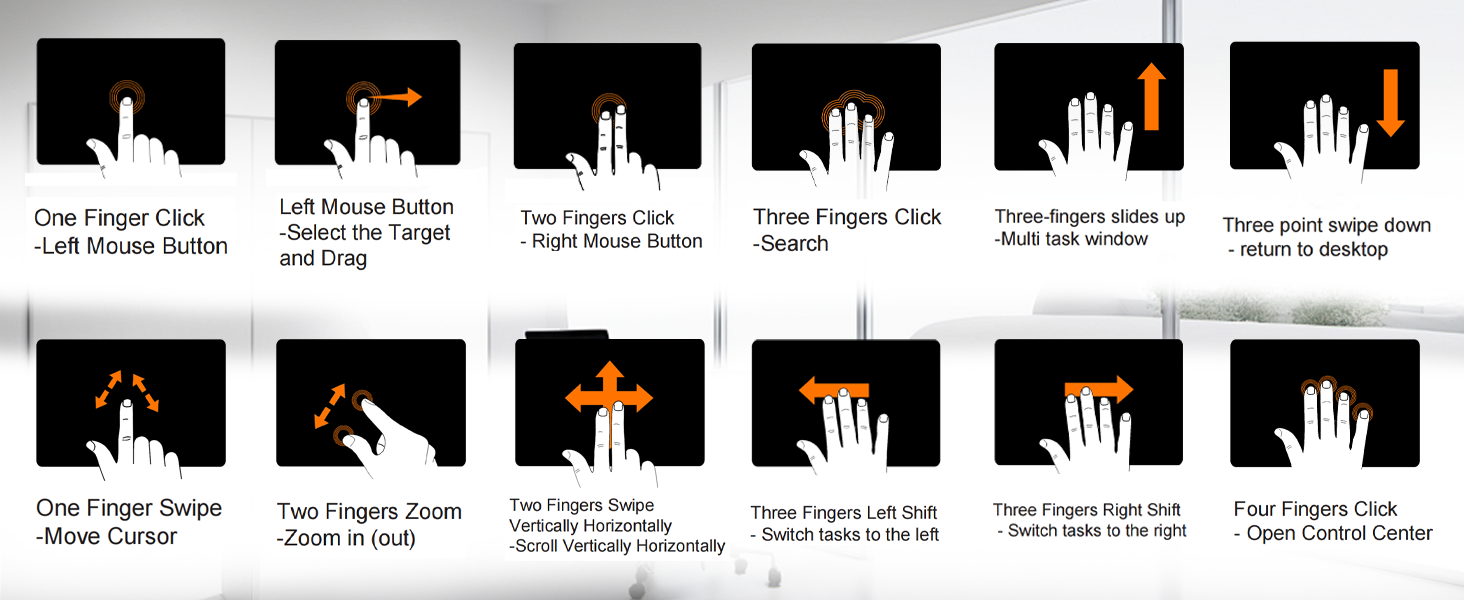 One Finger Click
-Left Mouse Button

Left Mouse Button
-Select the Target and Drag

Two Fingers Click
- Right Mouse Button

Three Fingers Click
-Search

Three-fingers slides up
-Multi task window

Three point swipe down
- return to desktop

One Finger Swipe
-Move Cursor

Two Fingers Zoom
-Zoom in (out)

Two Fingers Swipe
Vertically Horizontally
-Scroll Vertically Horizontally

Three Fingers Left Shift
- Switch tasks to the left

Three Fingers Right Shift
- Switch tasks to the right

Four Fingers Click
- Open Control Center