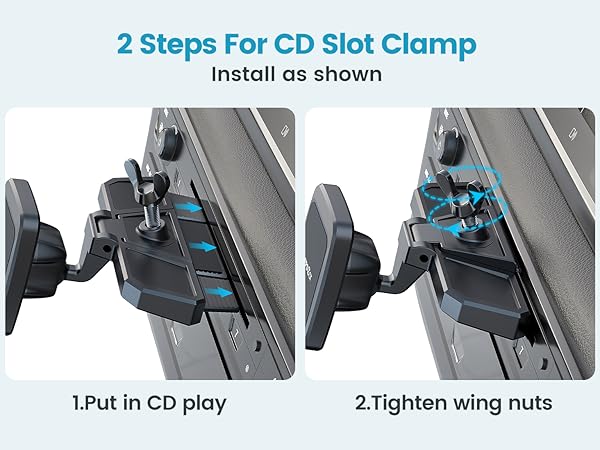 2 Steps For CD Slot Clamp
Install as shown

1.Put in CD play

2.Tighten wing nuts