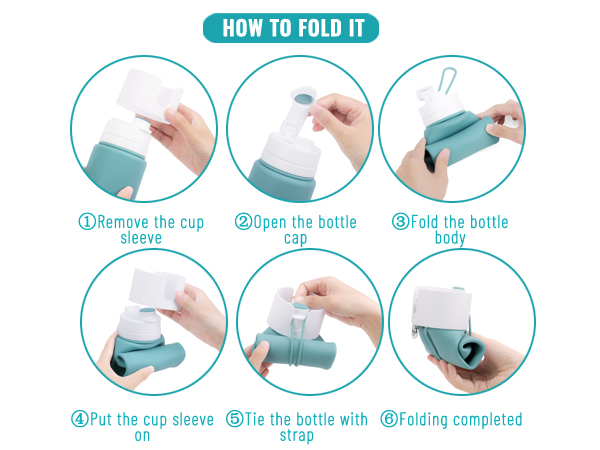 HOW TO FOLD IT

①Remove the cup sleeve

②Open the bottle cap

③Fold the bottle body

④Put the cup sleeve on

⑤Tie the bottle with strap

⑥Folding completed