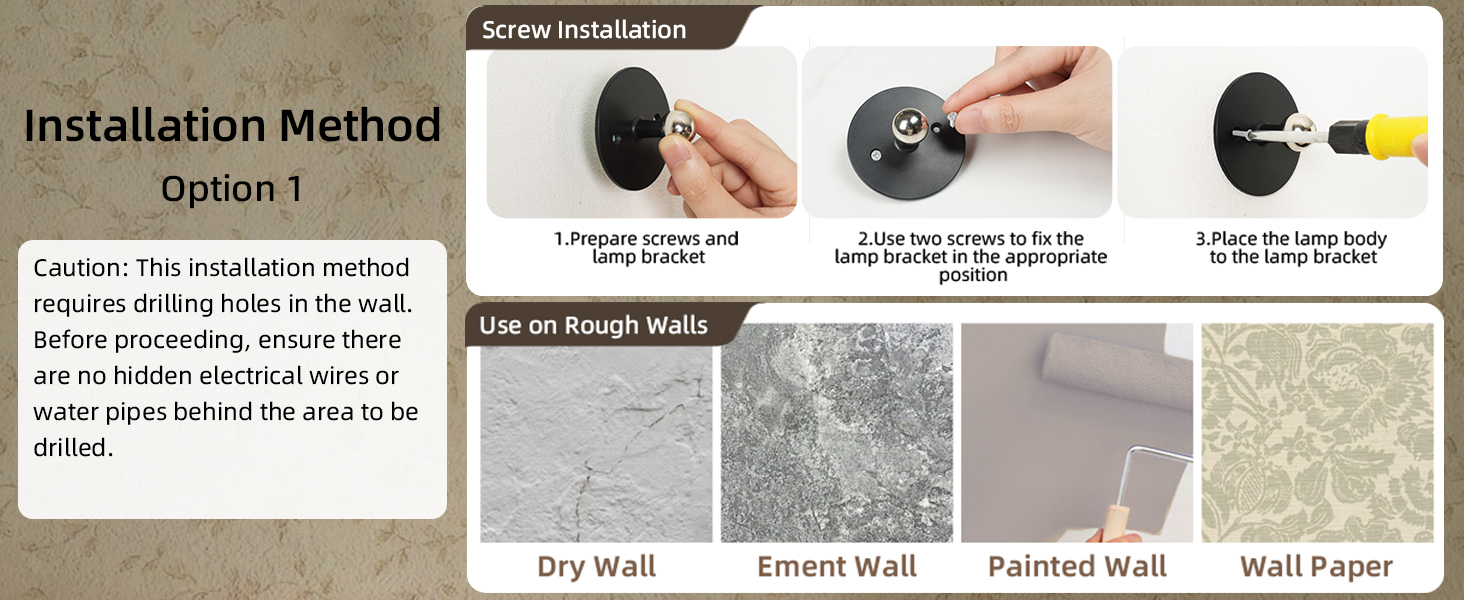 Installation Method
Option 1

Caution: This installation method requires drilling holes in the wall. Before proceeding, ensure there are no hidden electrical wires or water pipes behind the area to be drilled.

Screw Installation

1.Prepare screws and lamp bracket

2.Use two screws to fix the lamp bracket in the appropriate position

3.Place the lamp body to the lamp bracket

Use on Rough Walls

Dry Wall

Ement Wall

Painted Wall

Wall Paper