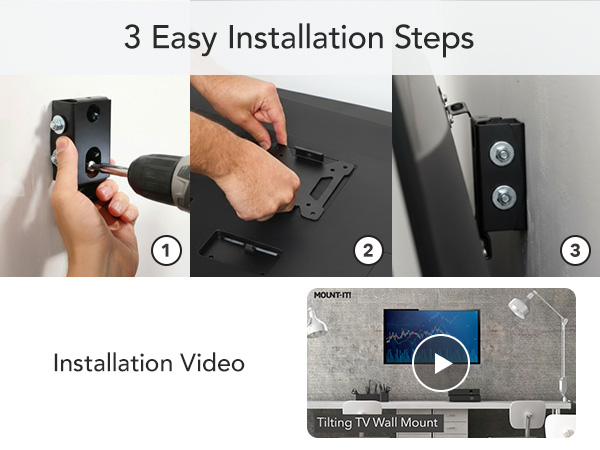 3 Easy Installation Steps

1

2

3

Installation Video

MOUNT-IT!

Tilting TV Wall Mount