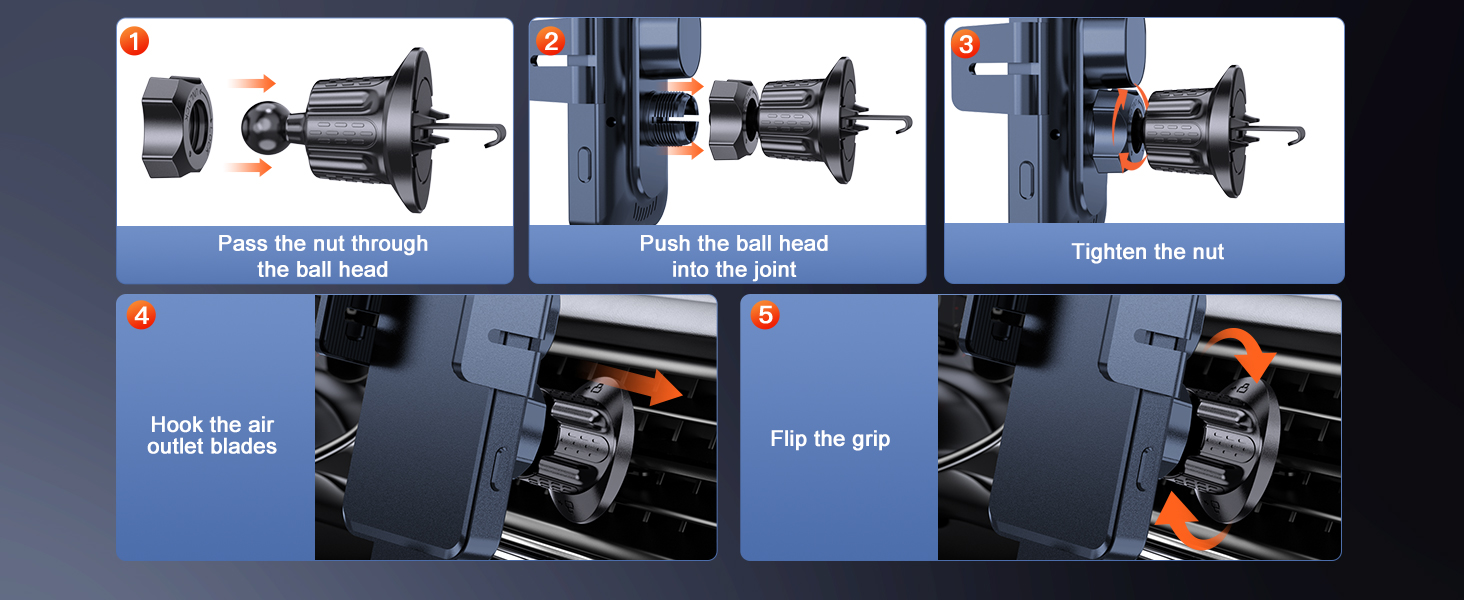 1
Pass the nut through the ball head

2
Push the ball head into the joint

3
Tighten the nut

4
Hook the air outlet blades

5
Flip the grip