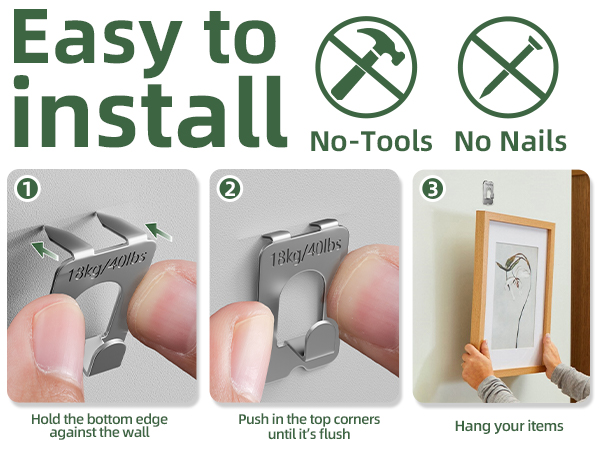 Easy to install

No-Tools No Nails

1
18kg/40lbs
Hold the bottom edge against the wall

2
18kg/40lbs
Push in the top corners until it's flush

3
Hang your items