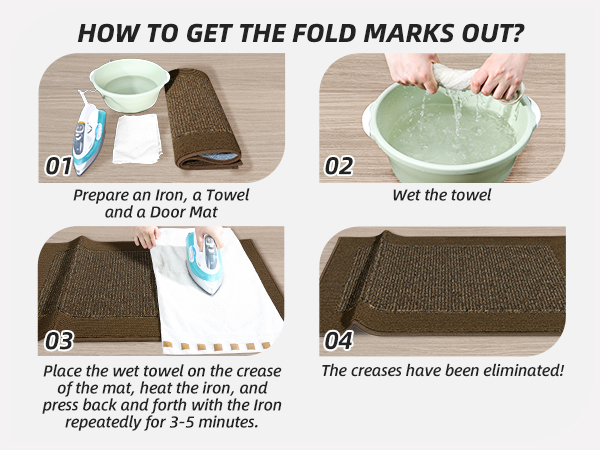 HOW TO GET THE FOLD MARKS OUT?

01

Prepare an Iron, a Towel and a Door Mat

02

Wet the towel

03

Place the wet towel on the crease of the mat, heat the iron, and press back and forth with the Iron repeatedly for 3-5 minutes.

04

The creases have been eliminated!