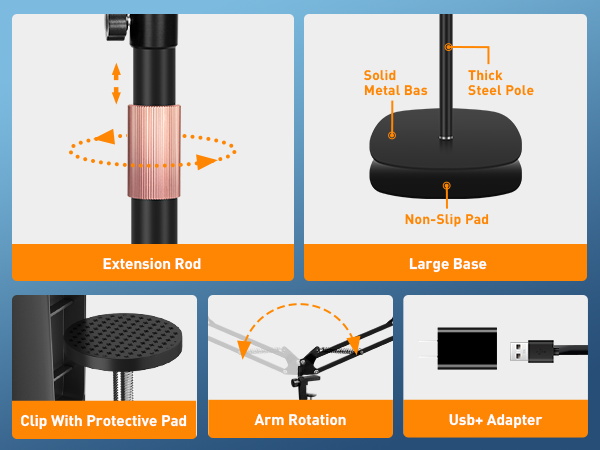 Extension Rod

Solid Metal Bas

Thick Steel Pole

Non-Slip Pad

Large Base

Clip With Protective Pad

Arm Rotation

Usb+ Adapter