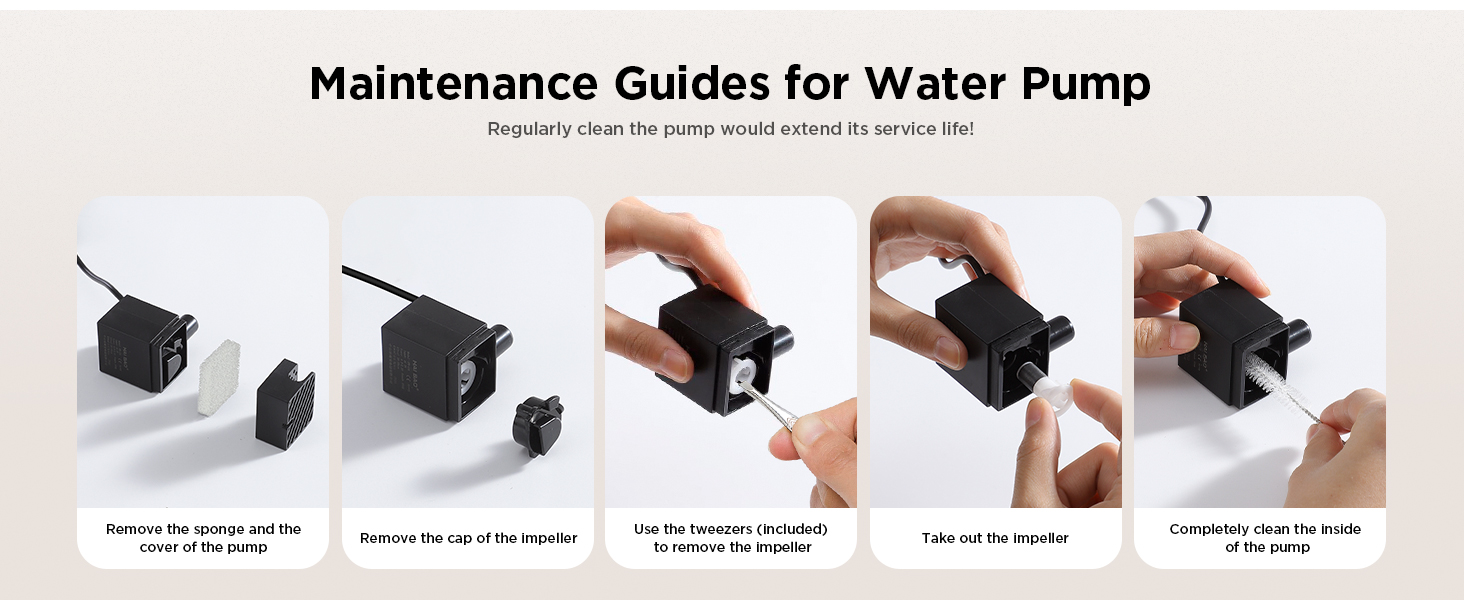 Maintenance Guides for Water Pump

Regularly clean the pump would extend its service life!

Remove the sponge and the cover of the pump

Remove the cap of the impeller

Use the tweezers (included) to remove the impeller

Take out the impeller

Completely clean the inside of the pump