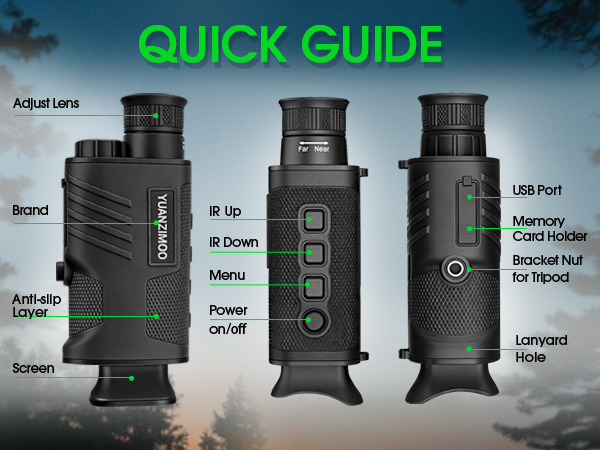 QUICK GUIDE

Adjust Lens

Brand

YUANZIMOO

Anti-slip Layer

Screen

Far Near

IR Up

IR Down

Menu

Power on/off

USB Port

Memory Card Holder

Bracket Nut for Tripod

Lanyard Hole