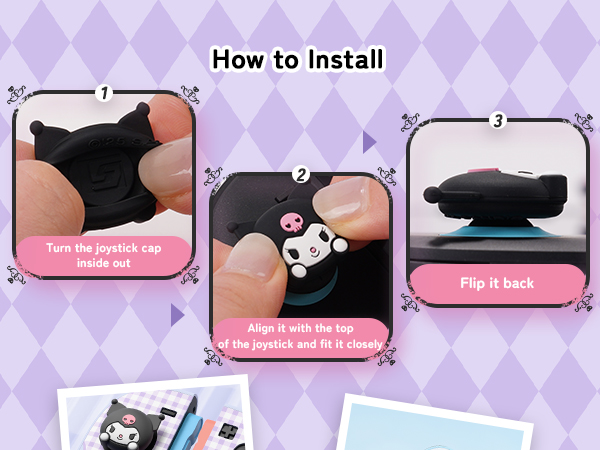 How to Install

1

©'25 S

Turn the joystick cap inside out

2

Align it with the top of the joystick and fit it closely

3

Flip it back