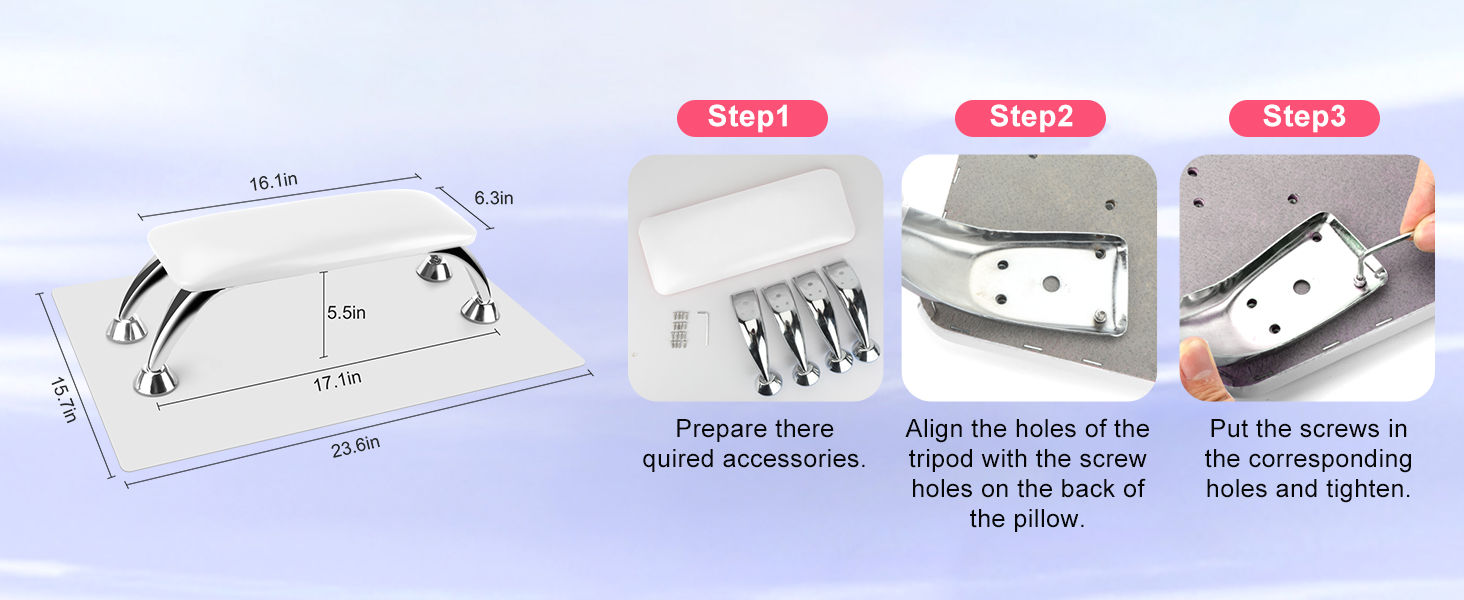 16.1in

6.3in

5.5in

17.1in

15.7in

23.6in

Step1

Prepare there quired accessories.

Step2

Align the holes of the tripod with the screw holes on the back of the pillow.

Step3

Put the screws in the corresponding holes and tighten.