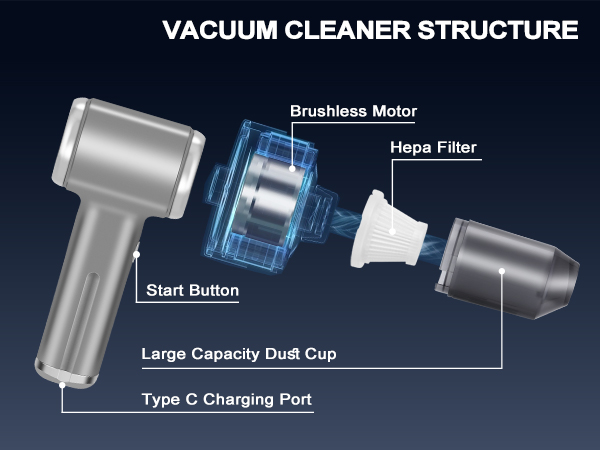 VACUUM CLEANER STRUCTURE

Brushless Motor

Hepa Filter

Start Button

Large Capacity Dust Cup

Type C Charging Port