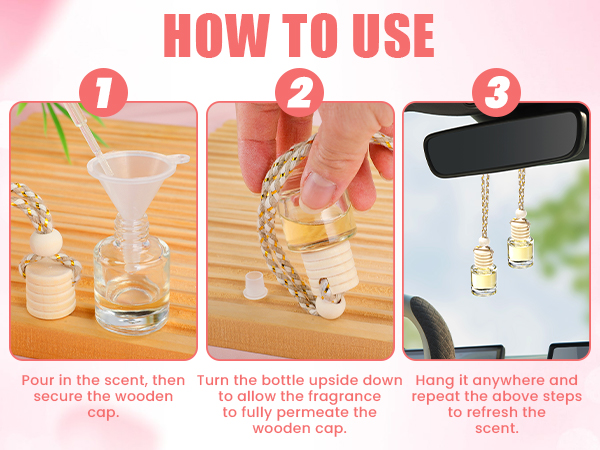 HOW TO USE

1

Pour in the scent, then secure the wooden cap.

2

Turn the bottle upside down to allow the fragrance to fully permeate the wooden cap.

3

Hang it anywhere and repeat the above steps to refresh the scent.