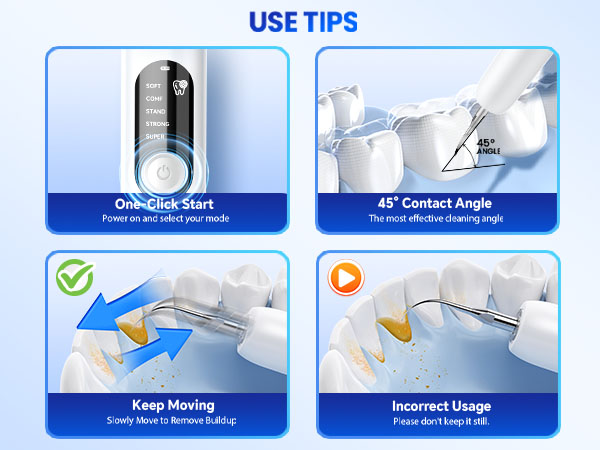 USE TIPS

SOFT
COMF
STAND
STRONG
SUPER

One-Click Start
Power on and select your mode

45°
ANGLE

45° Contact Angle
The most effective cleaning angle

Keep Moving
Slowly Move to Remove Buildup

Incorrect Usage
Please don't keep it still.