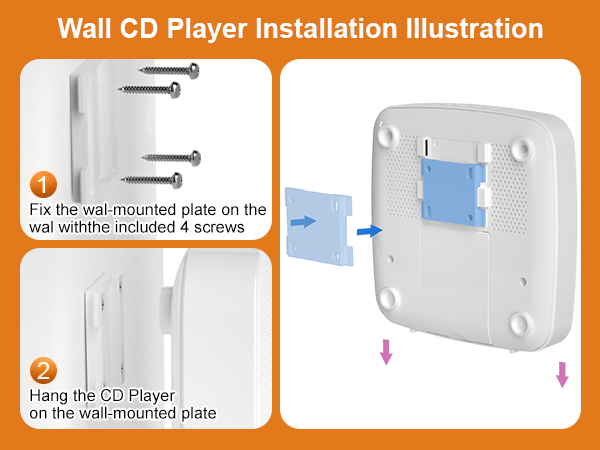 Wall CD Player Installation Illustration

1
Fix the wal-mounted plate on the wal withthe included 4 screws

2
Hang the CD Player on the wall-mounted plate