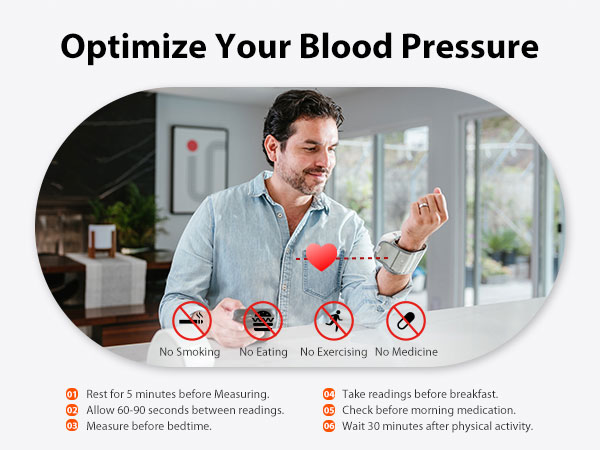 Optimize Your Blood Pressure

No Smoking
No Eating
No Exercising
No Medicine

01 Rest for 5 minutes before Measuring.
02 Allow 60-90 seconds between readings.
03 Measure before bedtime.

04 Take readings before breakfast.
05 Check before morning medication.
06 Wait 30 minutes after physical activity.