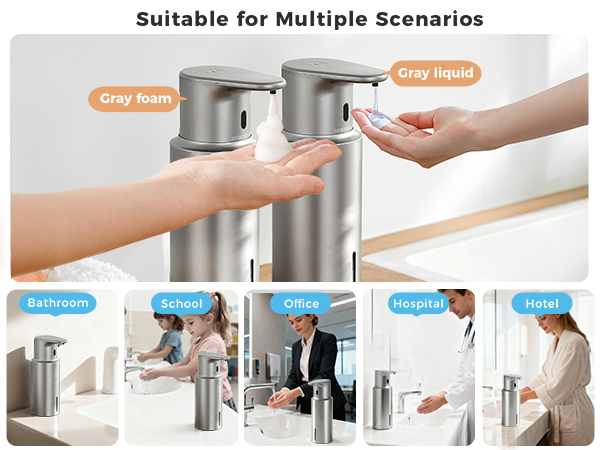 Suitable for Multiple Scenarios

Gray foam

Gray liquid

Bathroom

School

Office

Hospital

Hotel